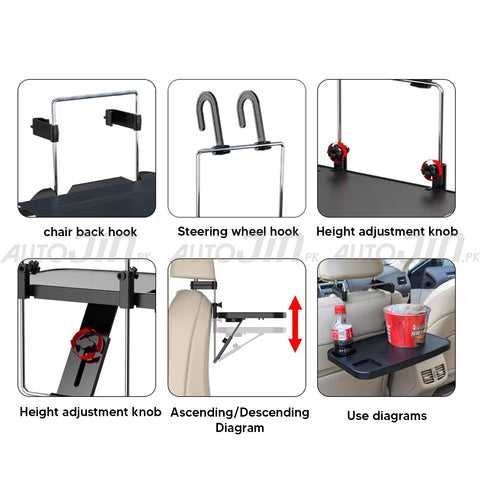 chair back hook

Steering wheel hook

Height adjustment knob

AUTOJIN.PK AUTOJIN.PK AUTOJIN.PK

Height adjustment knob

Ascending/Descending Diagram

Use diagrams