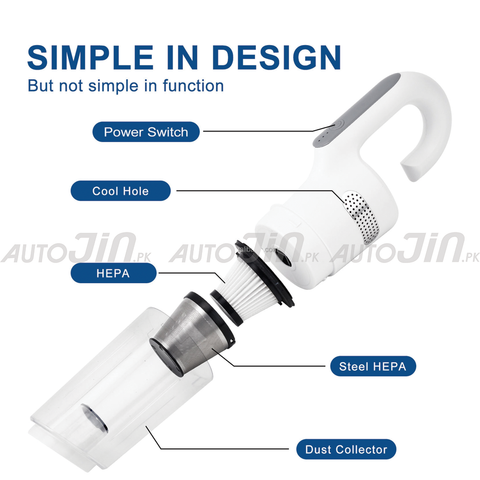 SIMPLE IN DESIGN
But not simple in function

Power Switch

Cool Hole

AUTOJIN.PK AUTOJIN.PK AUTOJIN.PK

HEPA

Steel HEPA

Dust Collector