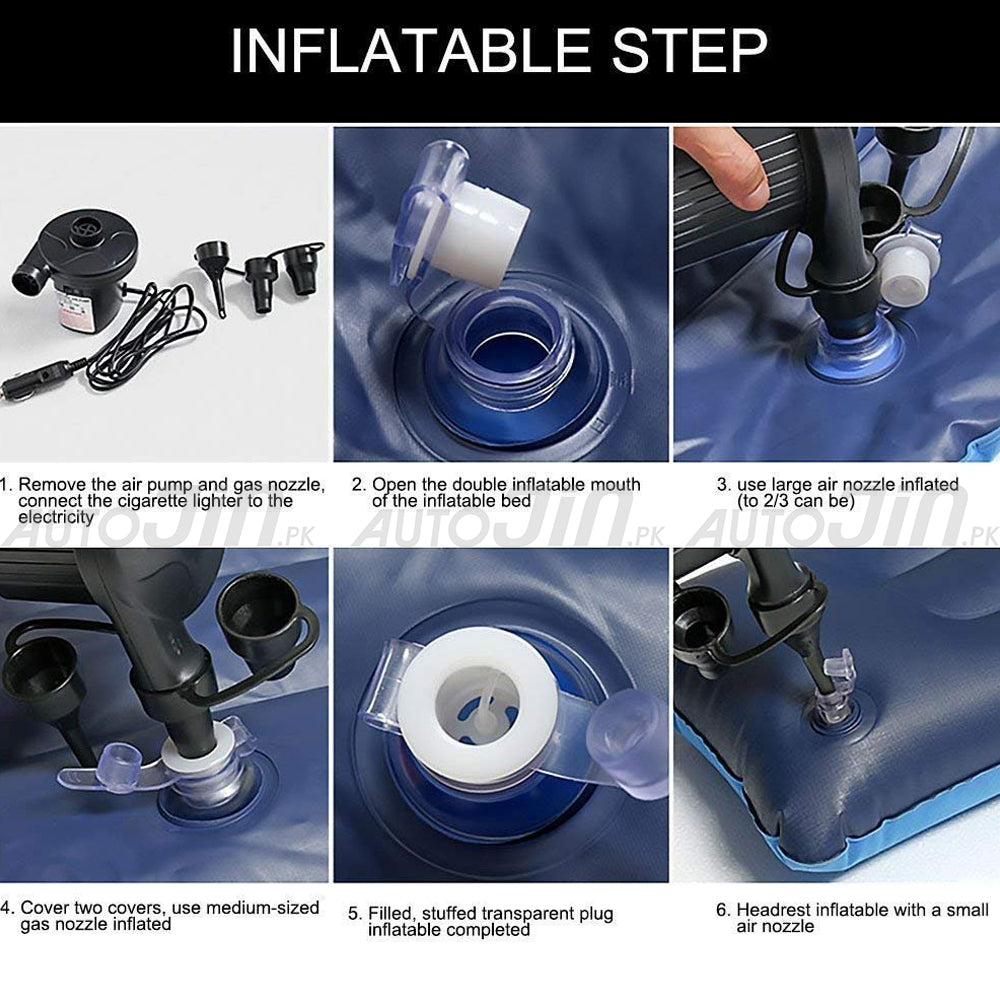 INFLATABLE STEP

1. Remove the air pump and gas nozzle, connect the cigarette lighter to the electricity

2. Open the double inflatable mouth of the inflatable bed

3. use large air nozzle inflated (to 2/3 can be)

4. Cover two covers, use medium-sized gas nozzle inflated

5. Filled, stuffed transparent plug inflatable completed

6. Headrest inflatable with a small air nozzle

AUTOJIN.PK