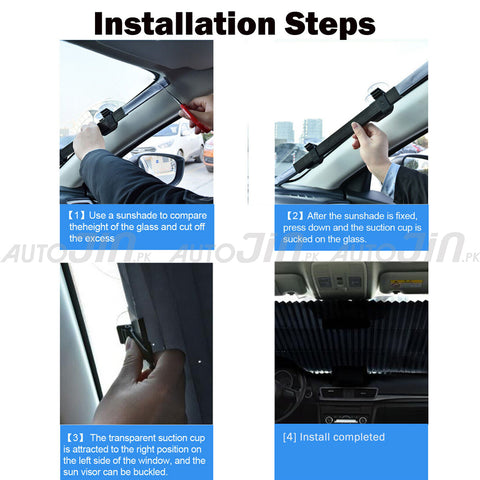 Installation Steps

【1】Use a sunshade to compare theheight of the glass and cut off the excess

【2】After the sunshade is fixed, press down and the suction cup is sucked on the glass.

AUTOJIN.PK AUTOJIN.PK AUTOJIN.PK

【3】The transparent suction cup is attracted to the right position on the left side of the window, and the sun visor can be buckled.

[4] Install completed