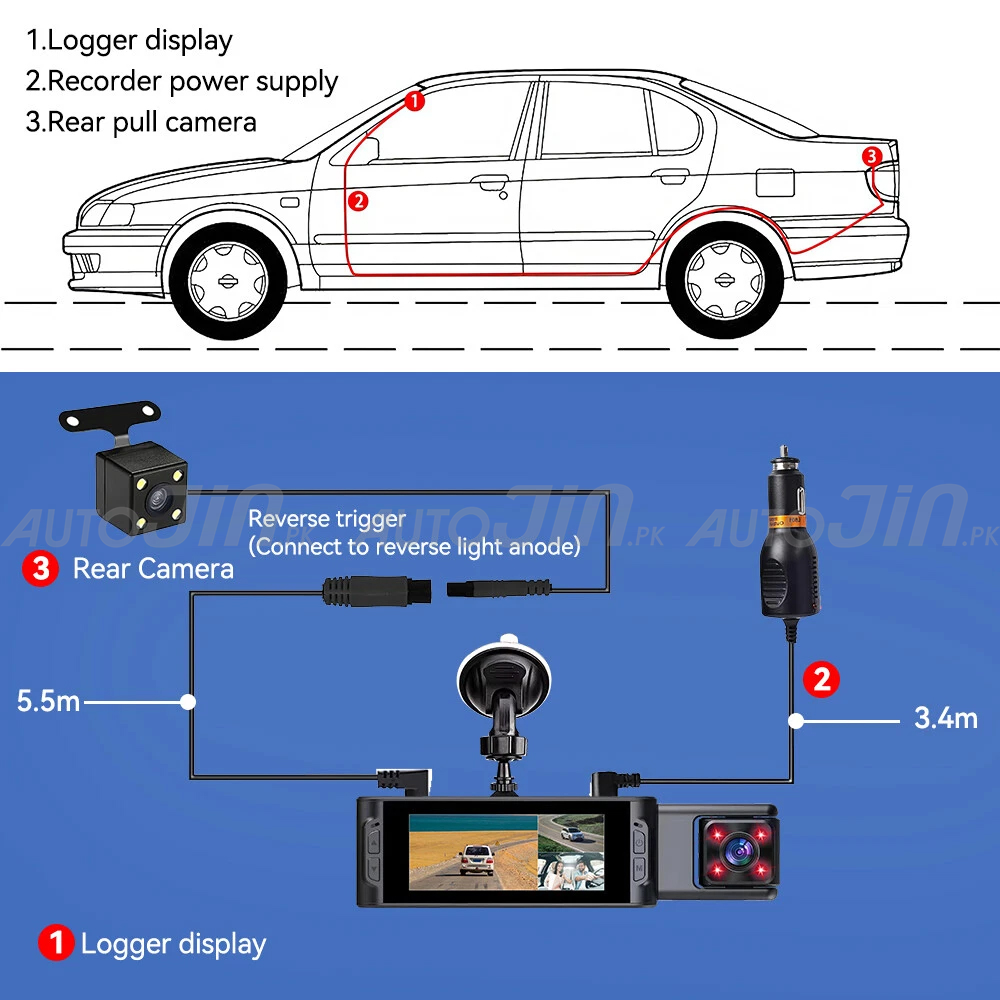 1.Logger display
2.Recorder power supply
3.Rear pull camera

1

2

3

AUTOJIN.PK AUTOJIN.PK AUTOJIN.PK

Reverse trigger
(Connect to reverse light anode)

3 Rear Camera

5.5m

2

3.4m

1 Logger display